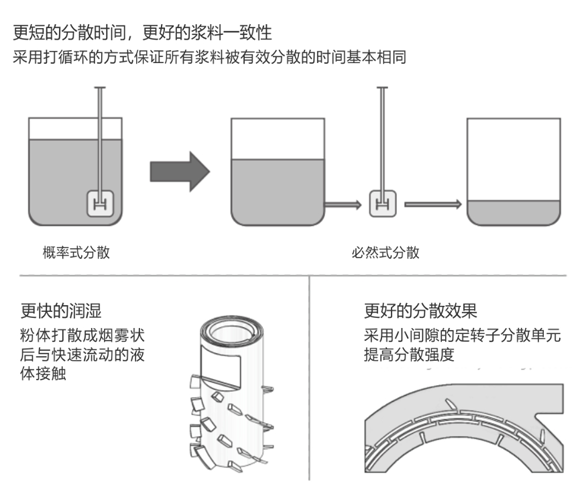 更短的分散时间，更好的浆料一致性
采用打循环的方式保证所有浆料被有效分散的时间基本相同

概率式分散

必然式分散

更快的润湿
粉体打散成烟雾状后与快速流动的液体接触

更好的分散效果
采用小间隙的定转子分散单元提高分散强度